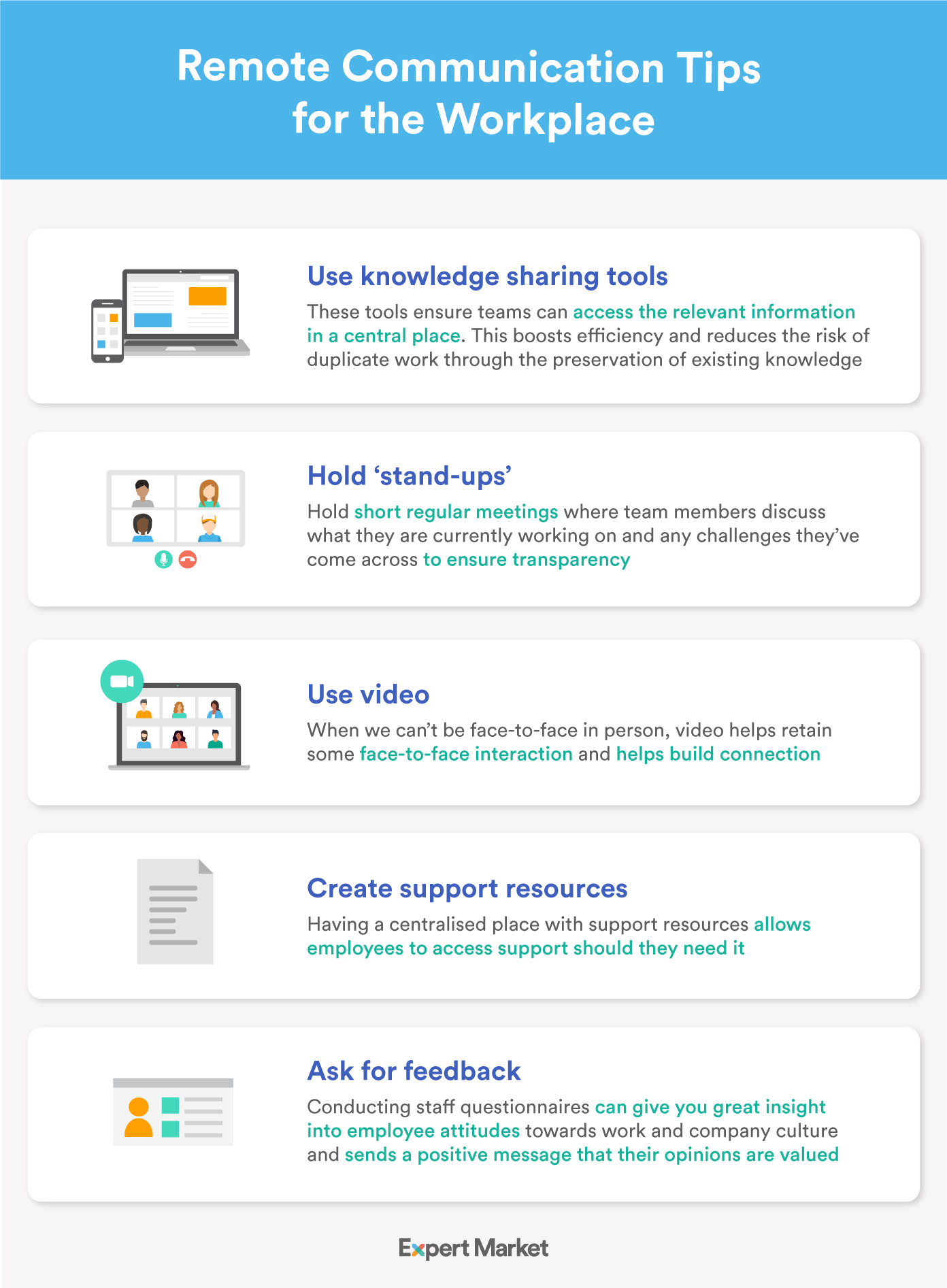 Remote Communication Tips for the Workplace

Use knowledge sharing tools

These tools ensure teams can access the relevant information in a central place. This boosts efficiency and reduces the risk of duplicate work through the preservation of existing knowledge

Hold ‘stand-ups’

Hold short regular meetings where team members discuss what they are currently working on and any challenges they’ve come across to ensure transparency

Use video

When we can’t be face-to-face in person, video helps retain some face-to-face interaction and helps build connection

Create support resources

Having a centralised place with support resources allows employees to access support should they need it

Ask for feedback

Conducting staff questionnaires can give you great insight into employee attitudes towards work and company culture and sends a positive message that their opinions are valued

Expert Market